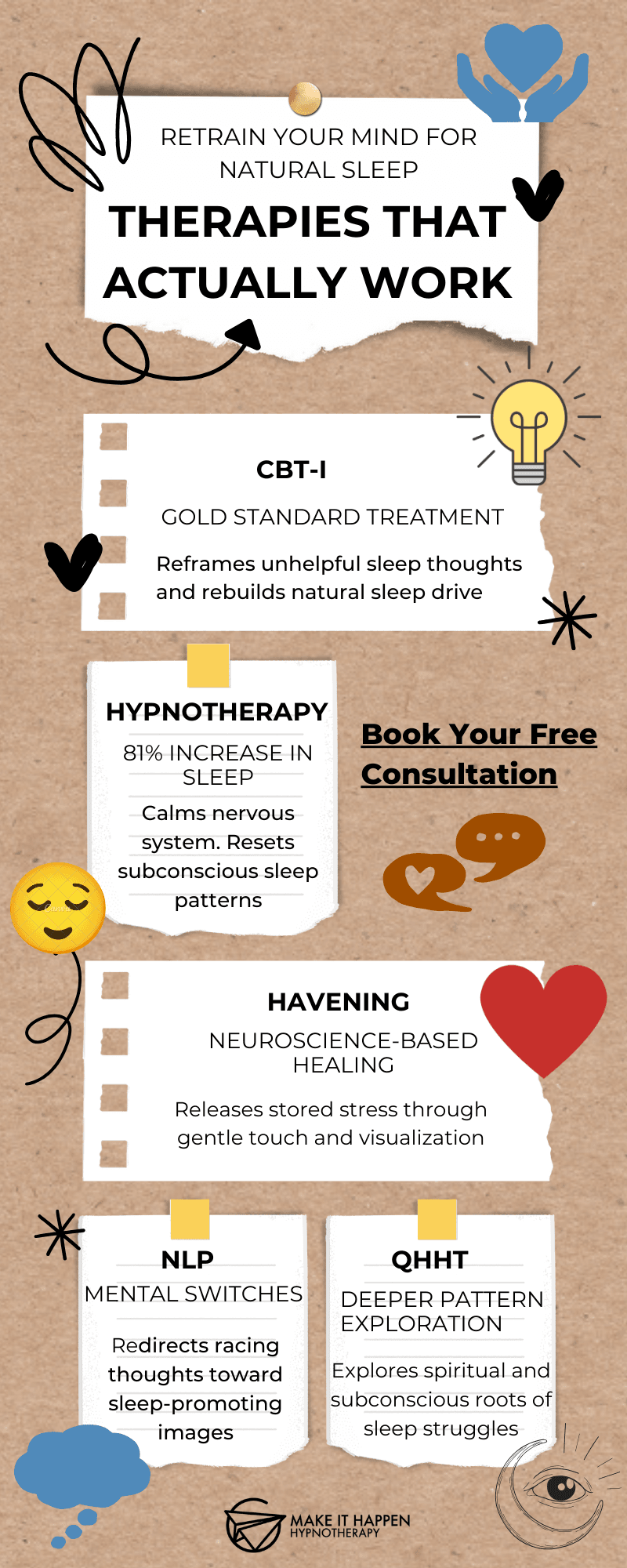 RETRAIN YOUR MIND FOR NATURAL SLEEP

THERAPIES THAT ACTUALLY WORK

CBT-I

GOLD STANDARD TREATMENT

Reframes unhelpful sleep thoughts and rebuilds natural sleep drive

HYPNOTHERAPY

81% INCREASE IN SLEEP

Calms nervous system. Resets subconscious sleep patterns

Book Your Free Consultation

HAVENING

NEUROSCIENCE-BASED HEALING

Releases stored stress through gentle touch and visualization

NLP

MENTAL SWITCHES

Redirects racing thoughts toward sleep-promoting images

QHHT

DEEPER PATTERN EXPLORATION

Explores spiritual and subconscious roots of sleep struggles

MAKE IT HAPPEN HYPNOTHERAPY