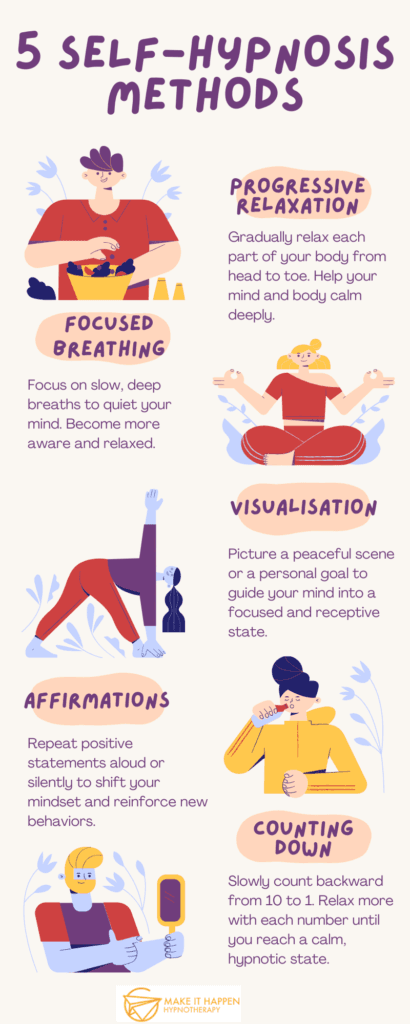 5 SELF-HYPNOSIS METHODS

PROGRESSIVE RELAXATION

Gradually relax each part of your body from head to toe. Help your mind and body calm deeply.

FOCUSED BREATHING

Focus on slow, deep breaths to quiet your mind. Become more aware and relaxed.

VISUALISATION

Picture a peaceful scene or a personal goal to guide your mind into a focused and receptive state.

AFFIRMATIONS

Repeat positive statements aloud or silently to shift your mindset and reinforce new behaviors.

COUNTING DOWN

Slowly count backward from 10 to 1. Relax more with each number until you reach a calm, hypnotic state.

MAKE IT HAPPEN HYPNOTHERAPY