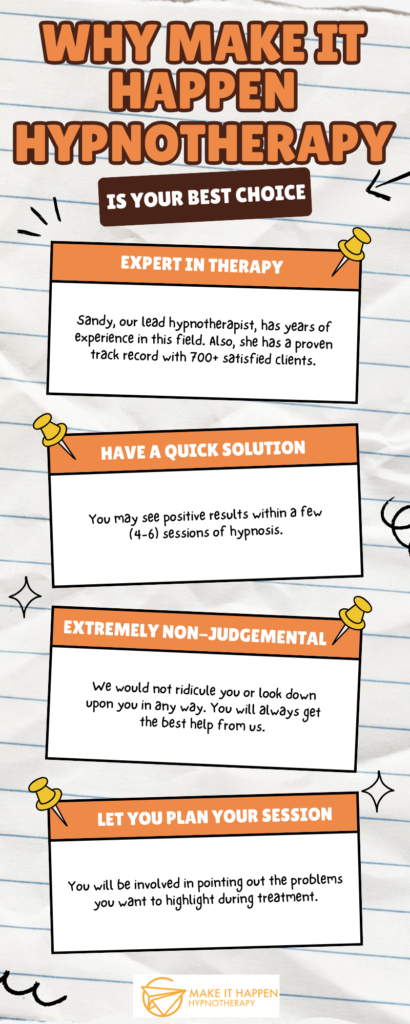 WHY MAKE IT HAPPEN HYPNOTHERAPY

IS YOUR BEST CHOICE

EXPERT IN THERAPY

Sandy, our lead hypnotherapist, has years of experience in this field. Also, she has a proven track record with 700+ satisfied clients.

HAVE A QUICK SOLUTION

You may see positive results within a few (4-6) sessions of hypnosis.

EXTREMELY NON-JUDGEMENTAL

We would not ridicule you or look down upon you in any way. You will always get the best help from us.

LET YOU PLAN YOUR SESSION

You will be involved in pointing out the problems you want to highlight during treatment.

MAKE IT HAPPEN HYPNOTHERAPY